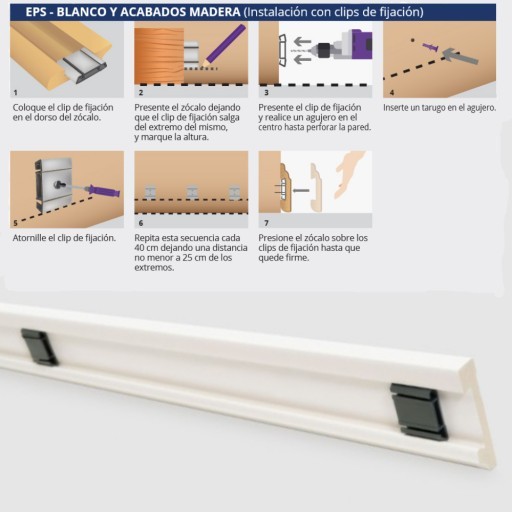 EPS - BLANCO Y ACABADOS MADERA (Instalación con clips de fijación)

1
Coloque el clip de fijación en el dorso del zócalo.

2
Presente el zócalo dejando que el clip de fijación salga del extremo del mismo, y marque la altura.

3
Presente el clip de fijación y realice un agujero en el centro hasta perforar la pared.

4
Inserte un tarugo en el agujero.

5
Atornille el clip de fijación.

6
Repita esta secuencia cada 40 cm dejando una distancia no menor a 25 cm de los extremos.

7
Presione el zócalo sobre los clips de fijación hasta que quede firme.